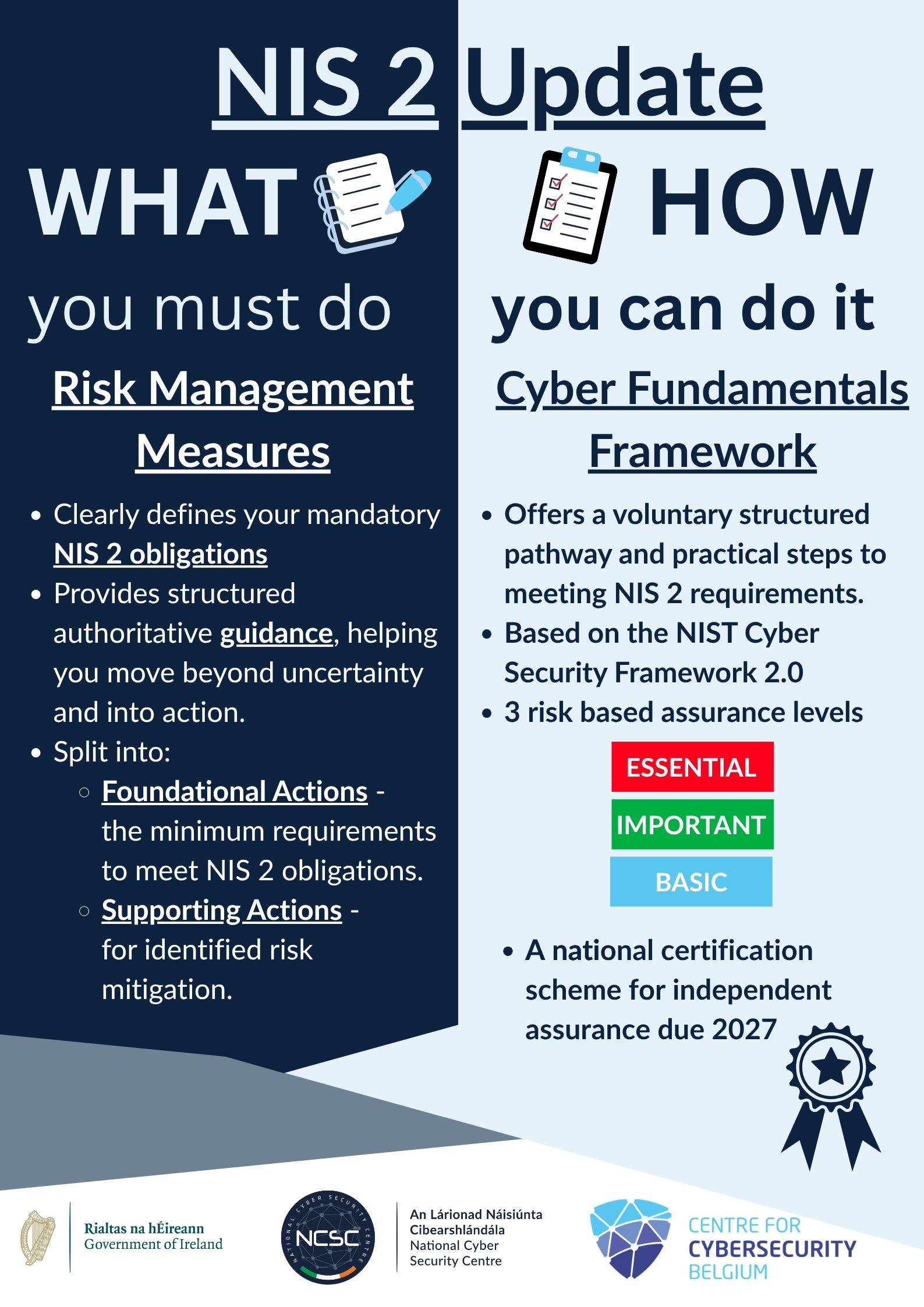 NIS 2 Update

WHAT you must do

Risk Management Measures

- Clearly defines your mandatory NIS 2 obligations
- Provides structured authoritative guidance, helping you move beyond uncertainty and into action.
- Split into:
  - Foundational Actions - the minimum requirements to meet NIS 2 obligations.
  - Supporting Actions - for identified risk mitigation.

HOW you can do it

Cyber Fundamentals Framework

- Offers a voluntary structured pathway and practical steps to meeting NIS 2 requirements.
- Based on the NIST Cyber Security Framework 2.0
- 3 risk based assurance levels

ESSENTIAL

IMPORTANT

BASIC

- A national certification scheme for independent assurance due 2027

Rialtas na hÉireann
Government of Ireland

NATIONAL CYBER SECURITY CENTRE
NCSC

An Lárionad Náisiúnta Cibearshlándála
National Cyber Security Centre

CENTRE FOR CYBERSECURITY BELGIUM